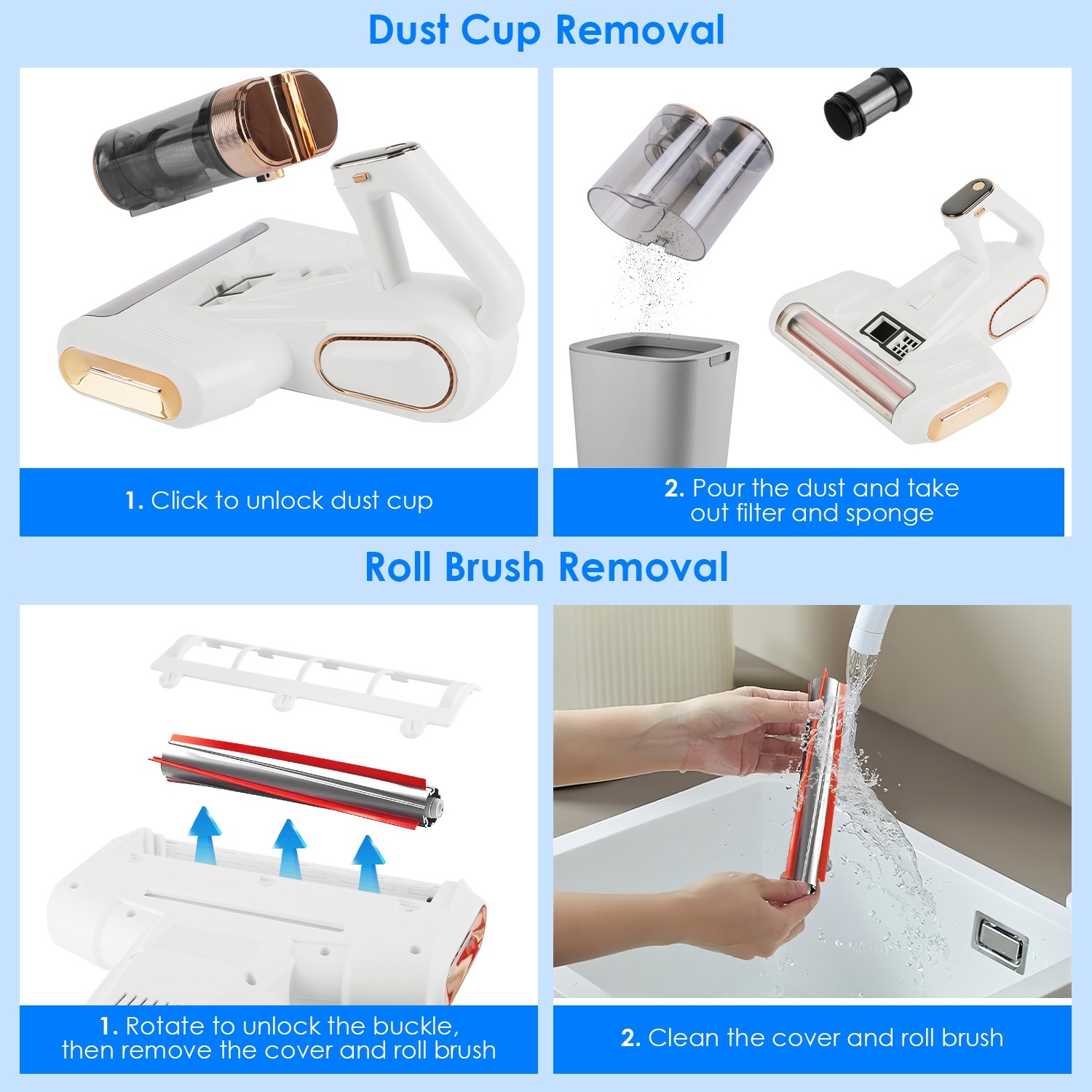 Dust Cup Removal

1. Click to unlock dust cup

2. Pour the dust and take out filter and sponge

Roll Brush Removal

1. Rotate to unlock the buckle, then remove the cover and roll brush

2. Clean the cover and roll brush