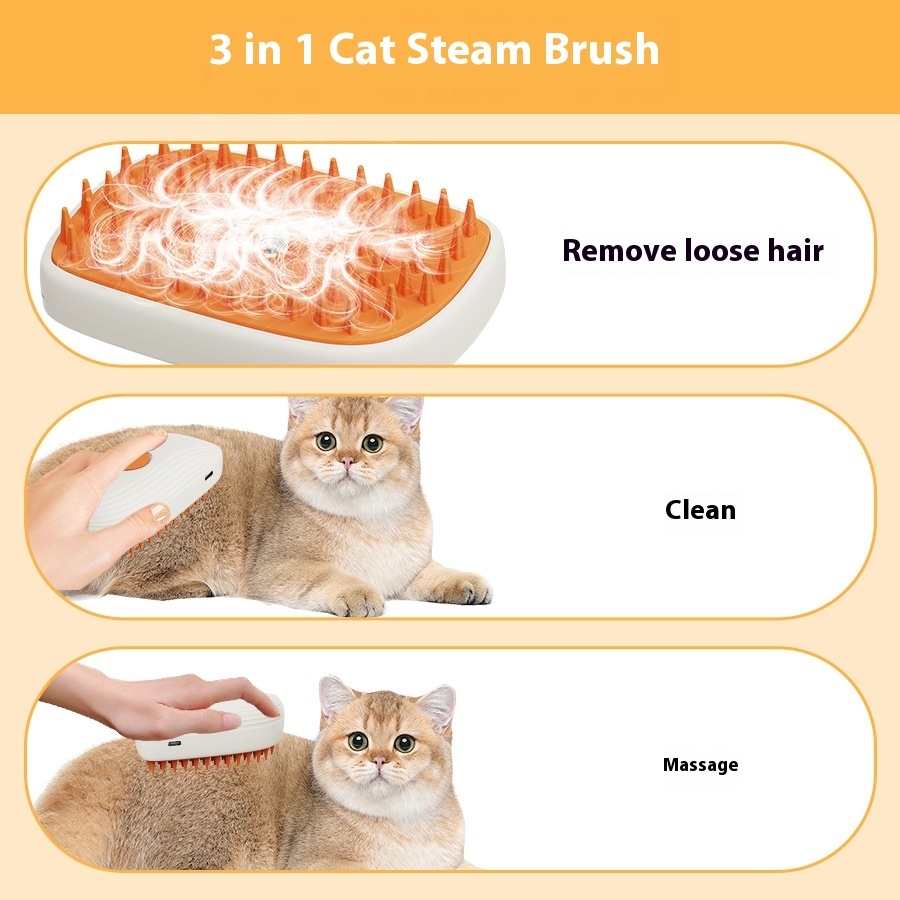 3 in 1 Cat Steam Brush

Remove loose hair

Clean

Massage